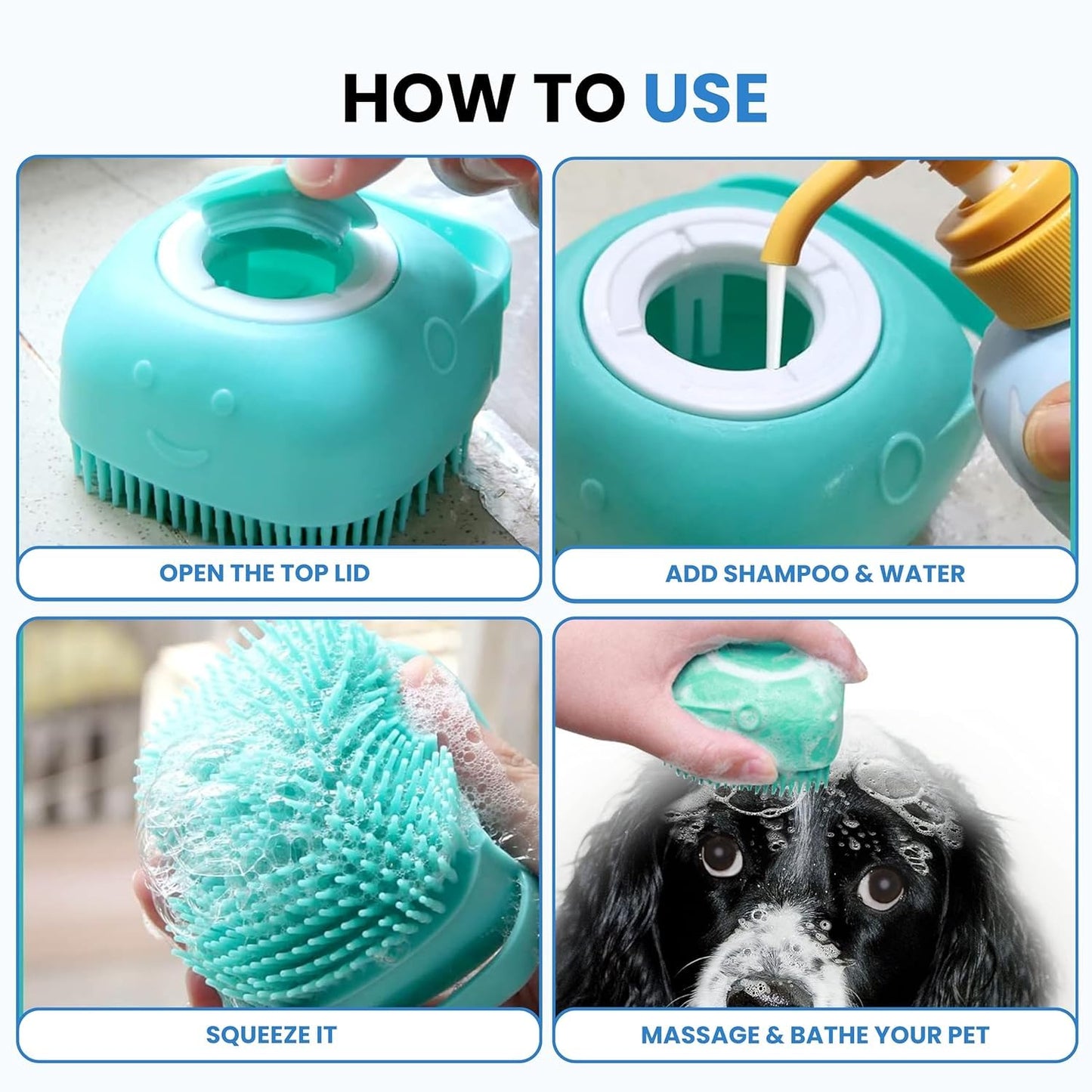 HOW TO USE

OPEN THE TOP LID

ADD SHAMPOO & WATER

SQUEEZE IT

MASSAGE & BATHE YOUR PET