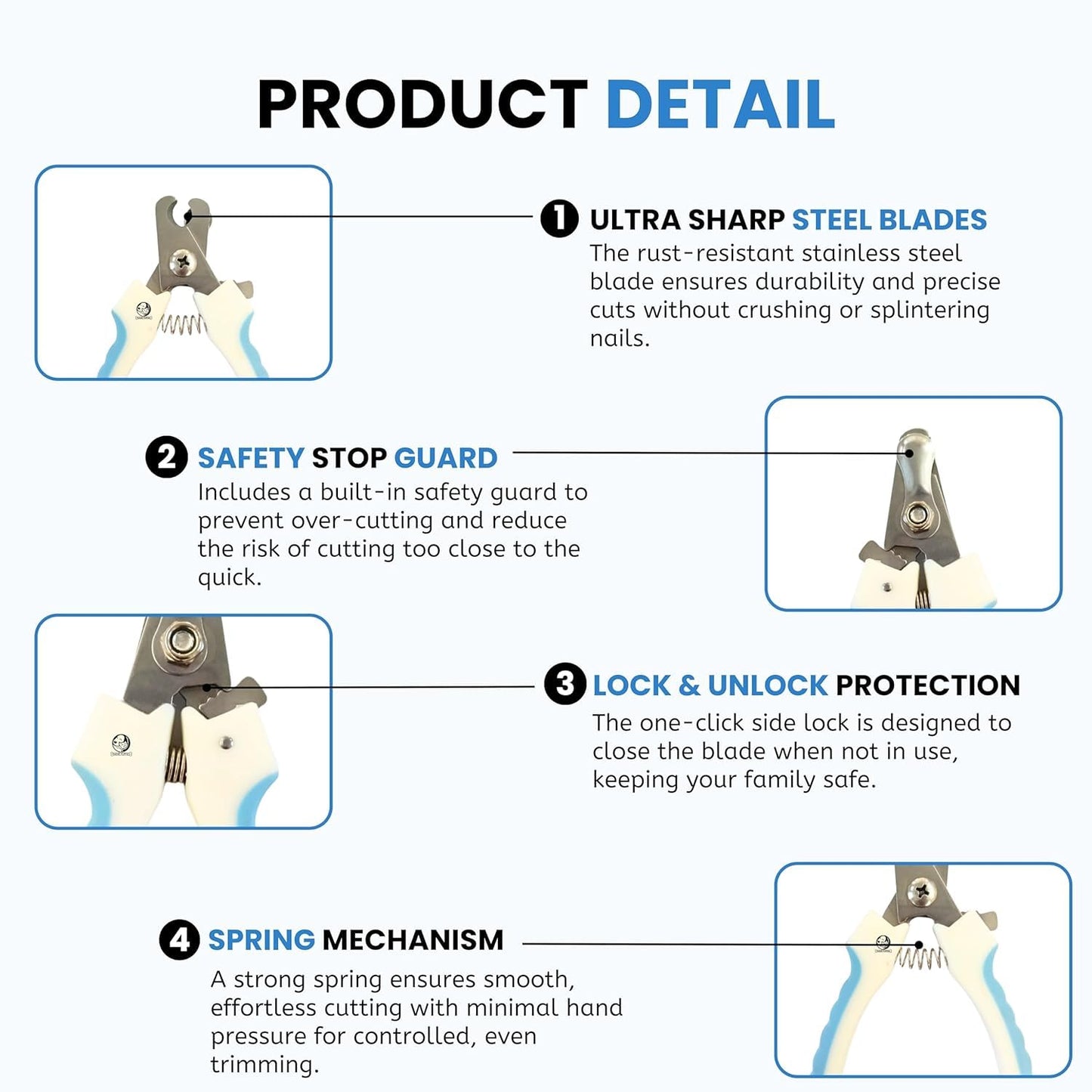 PRODUCT DETAIL

1 ULTRA SHARP STEEL BLADES
The rust-resistant stainless steel blade ensures durability and precise cuts without crushing or splintering nails.

2 SAFETY STOP GUARD
Includes a built-in safety guard to prevent over-cutting and reduce the risk of cutting too close to the quick.

3 LOCK & UNLOCK PROTECTION
The one-click side lock is designed to close the blade when not in use, keeping your family safe.

4 SPRING MECHANISM
A strong spring ensures smooth, effortless cutting with minimal hand pressure for controlled, even trimming.